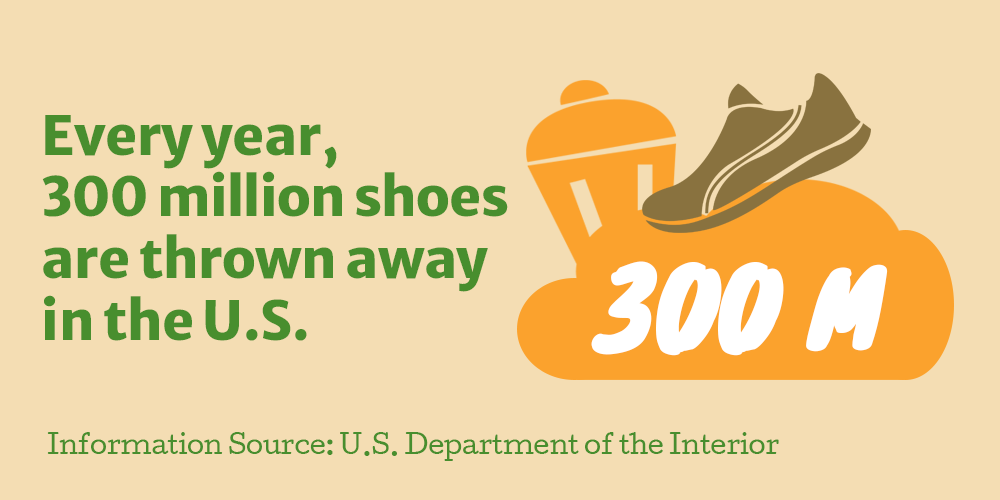 Every year, 300 million shoes are thrown away in the U.S.

300 M

Information Source: U.S. Department of the Interior