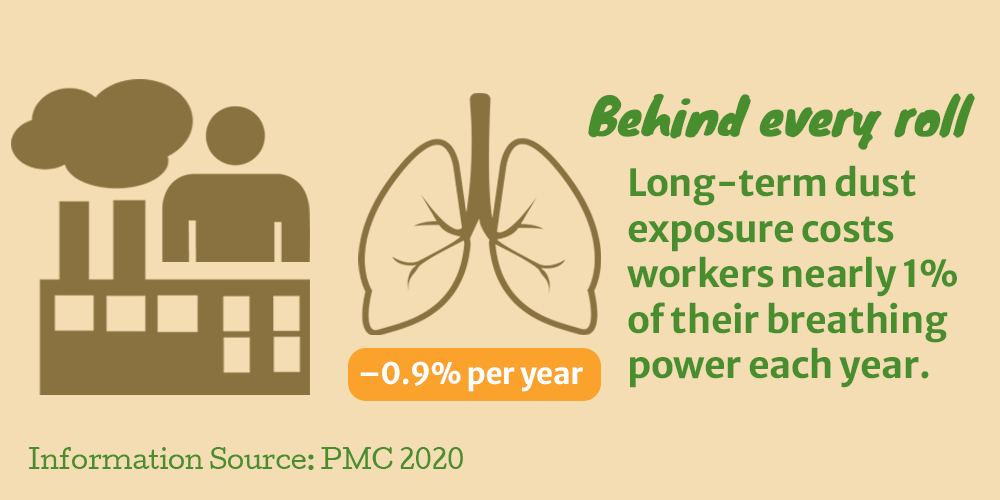 Behind every roll

Long-term dust exposure costs workers nearly 1% of their breathing power each year.

−0.9% per year

Information Source: PMC 2020